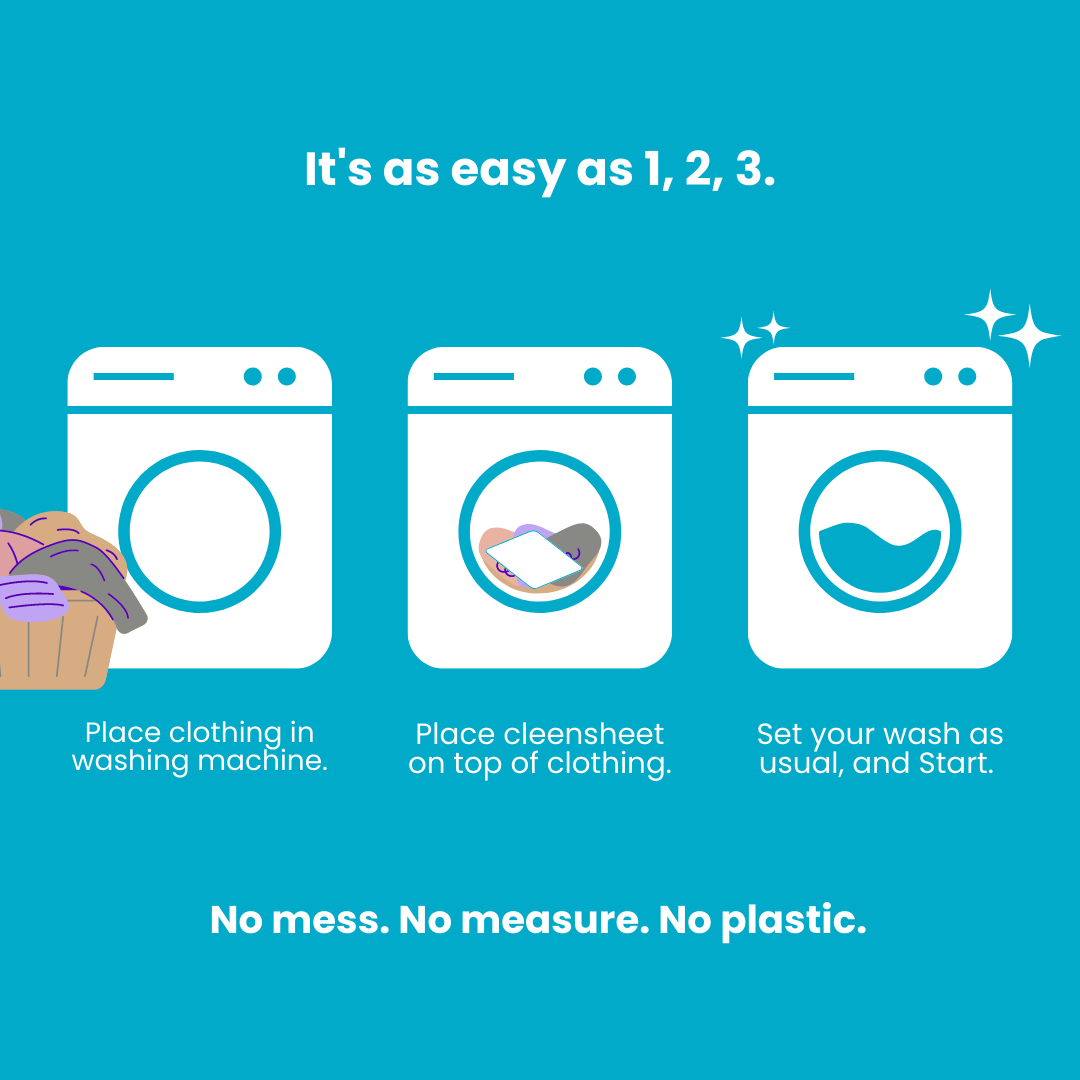 It's as easy as 1, 2, 3.

Place clothing in washing machine.

Place cleensheet on top of clothing.

Set your wash as usual, and Start.

No mess. No measure. No plastic.