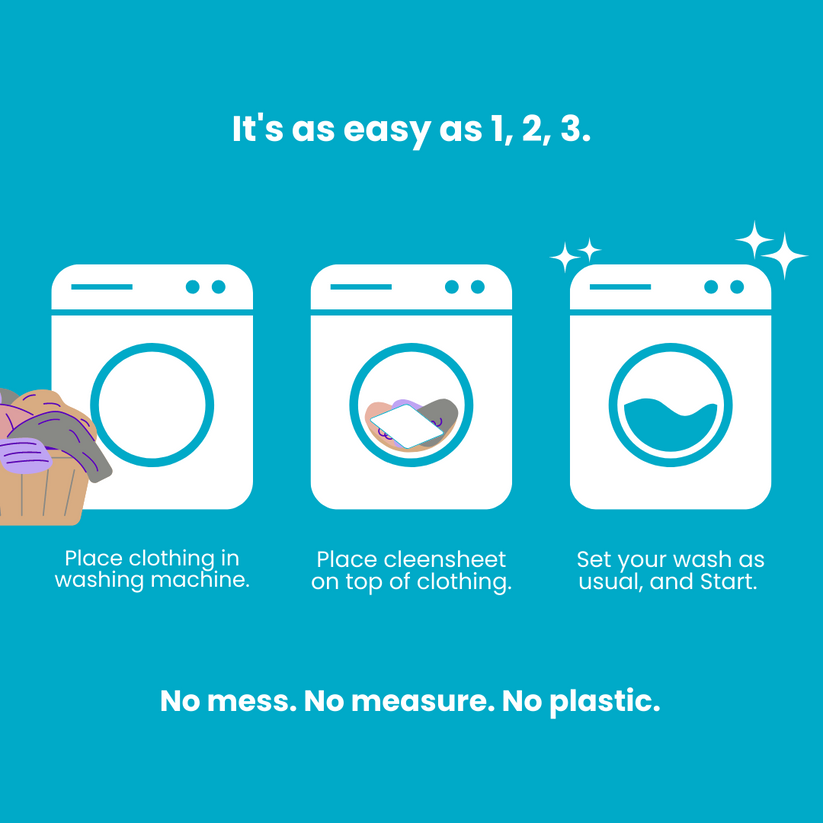 It's as easy as 1, 2, 3.

Place clothing in washing machine.

Place cleensheet on top of clothing.

Set your wash as usual, and Start.

No mess. No measure. No plastic.